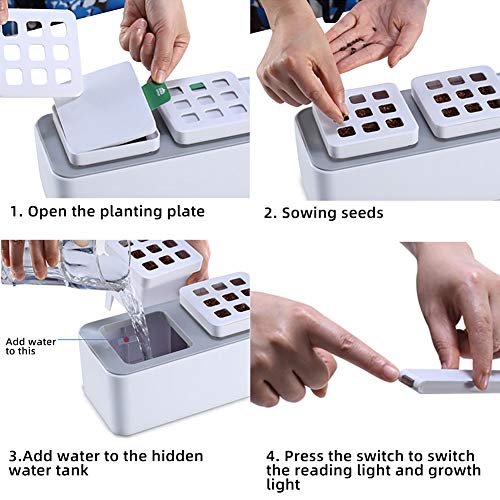 1. Open the planting plate

2. Sowing seeds

Add water to this

3.Add water to the hidden water tank

4. Press the switch to switch the reading light and growth light