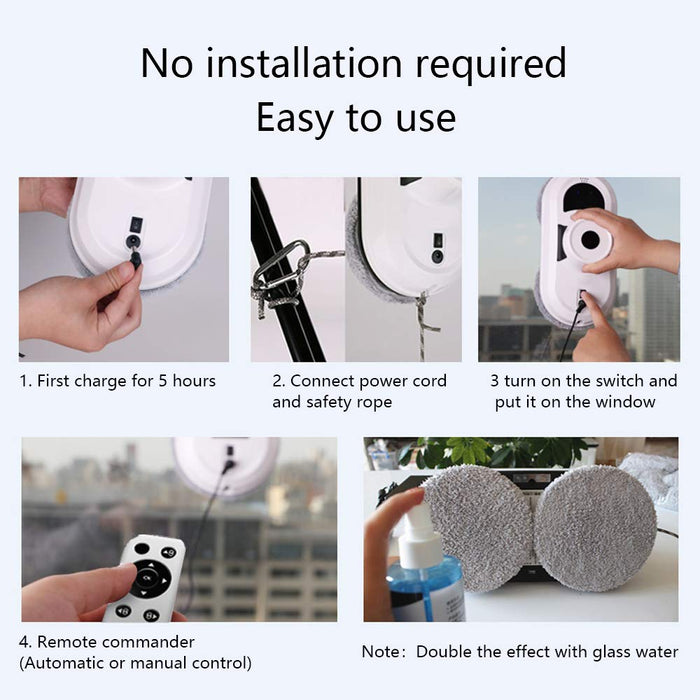 No installation required
Easy to use

1. First charge for 5 hours

2. Connect power cord and safety rope

3 turn on the switch and put it on the window

4. Remote commander (Automatic or manual control)

Note: Double the effect with glass water