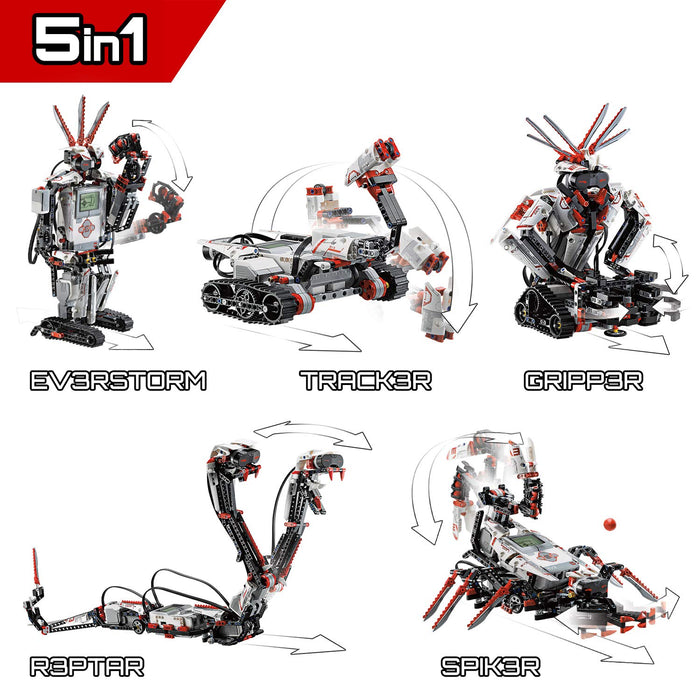 5in1

EV3RSTORM

TRACK3R

GRIPP3R

R3PTAR

SPIK3R