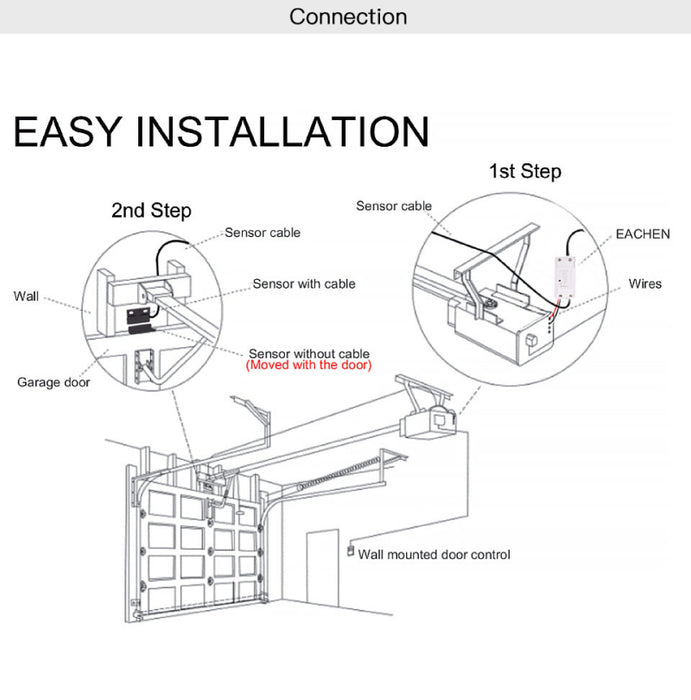 Connection

EASY INSTALLATION

1st Step

Sensor cable

EACHEN

Wires

2nd Step

Sensor cable

Sensor with cable

Wall

Sensor without cable
(Moved with the door)

Garage door

Wall mounted door control