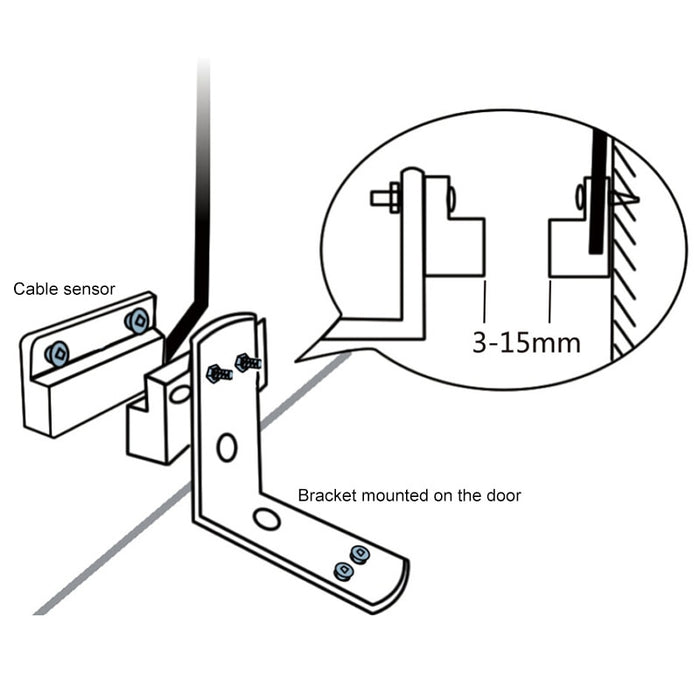 Cable sensor

3-15mm

Bracket mounted on the door